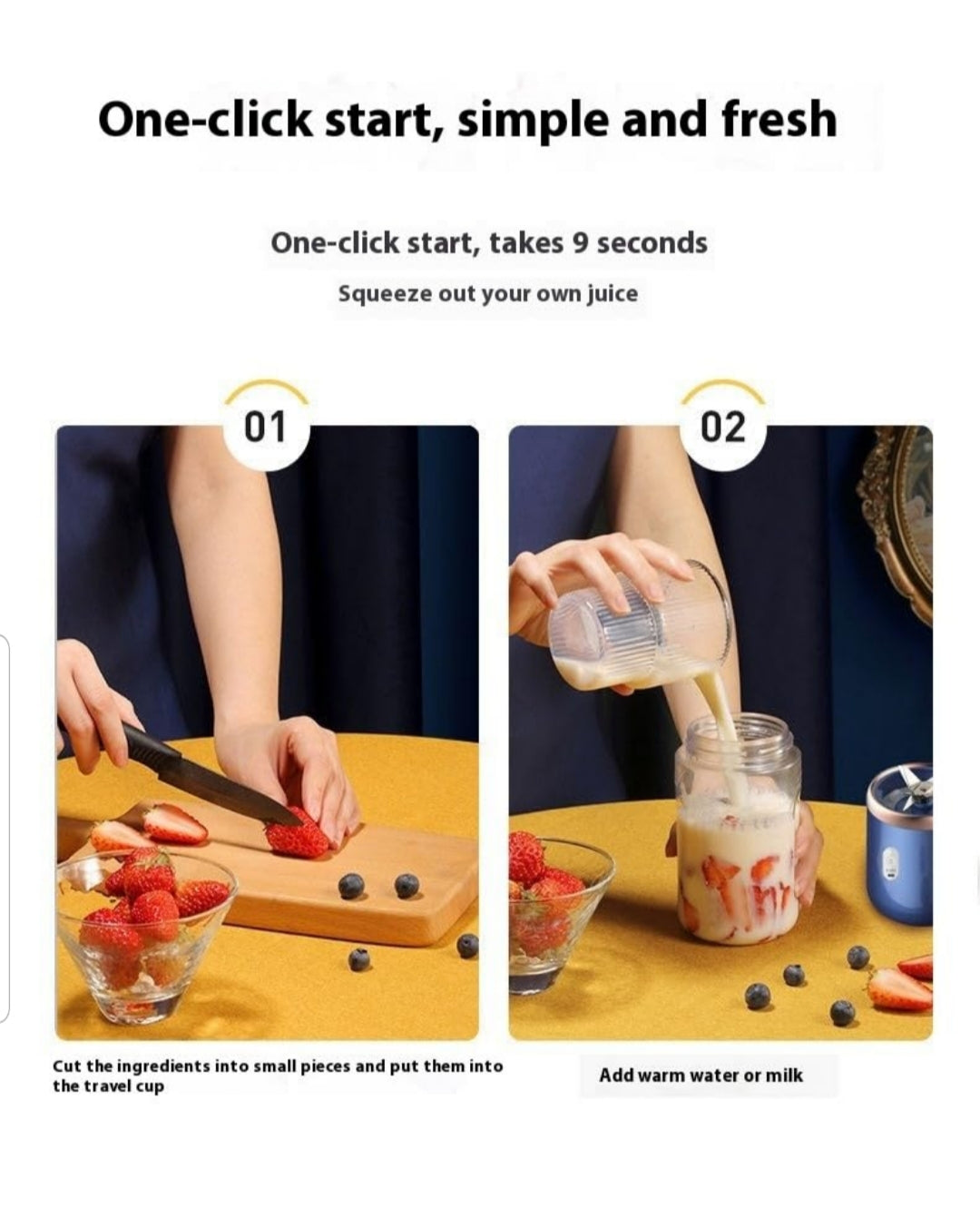 One-click start, simple and fresh

One-click start, takes 9 seconds

Squeeze out your own juice

01

02

Cut the ingredients into small pieces and put them into the travel cup

Add warm water or milk